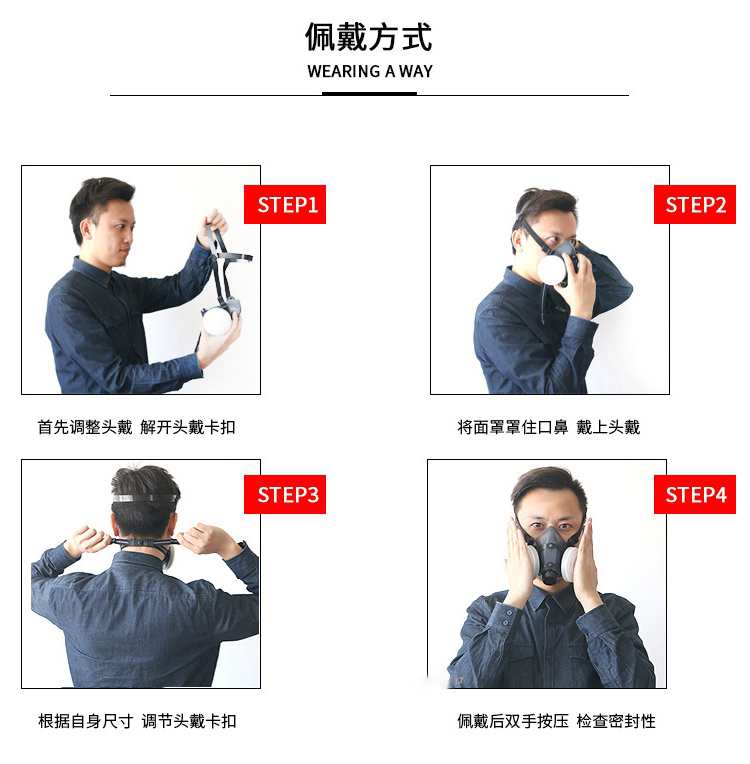 佩戴方式
WEARING A WAY

STEP1

首先调整头戴 解开头戴卡扣

STEP2

将面罩罩住口鼻 戴上头戴

STEP3

根据自身尺寸 调节头戴卡扣

STEP4

佩戴后双手按压 检查密封性